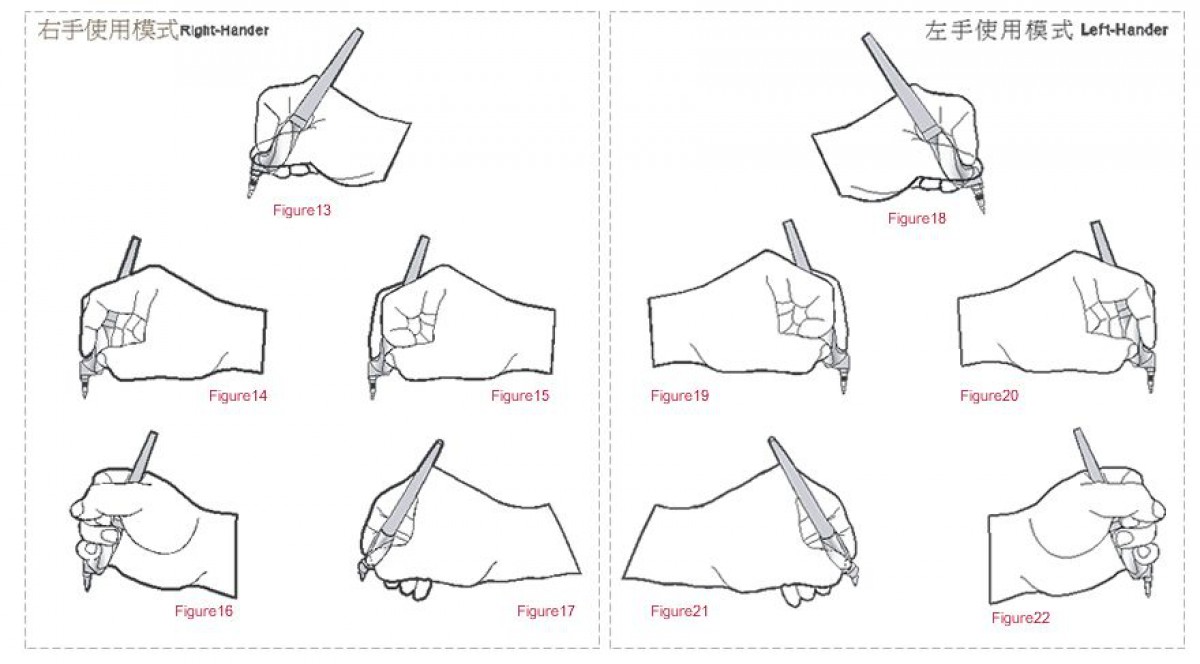 右手使用模式Right-Hander

Figure13

Figure14

Figure15

Figure16

Figure17

左手使用模式 Left-Hander

Figure18

Figure19

Figure20

Figure21

Figure22