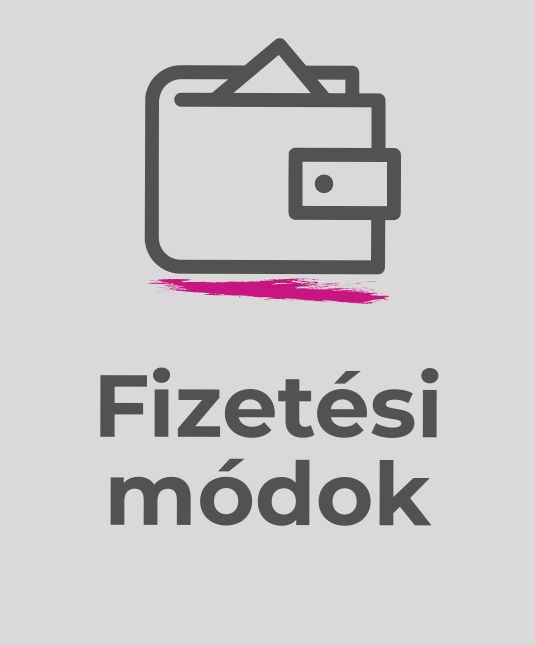 Fizetési módok