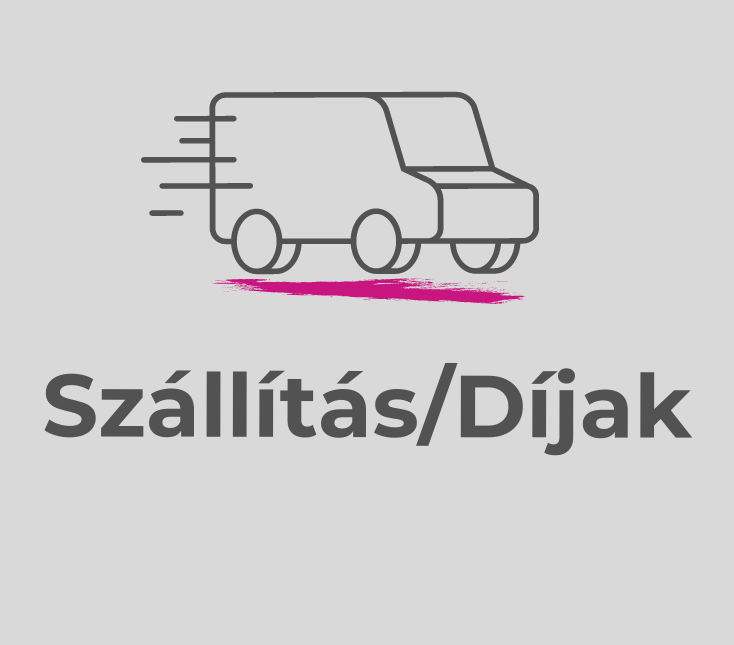 Szállítás/Díjak