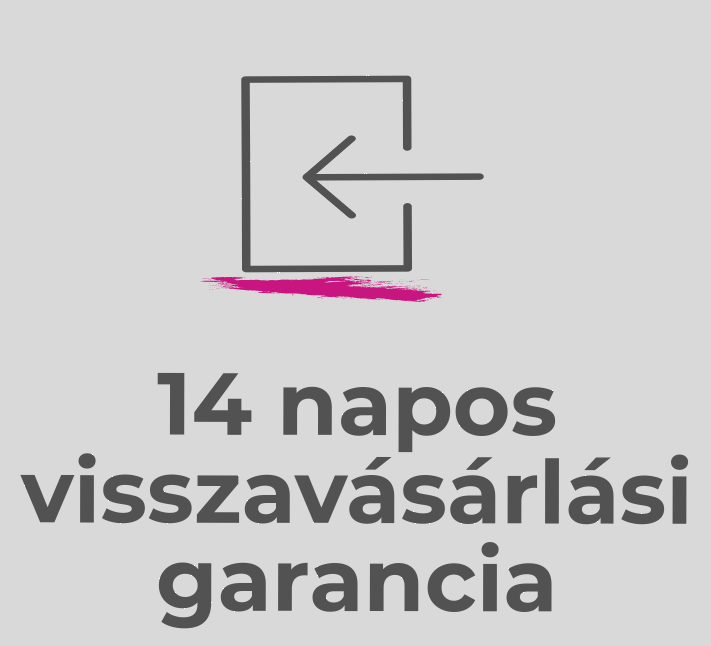 14 napos visszavásárlási garancia