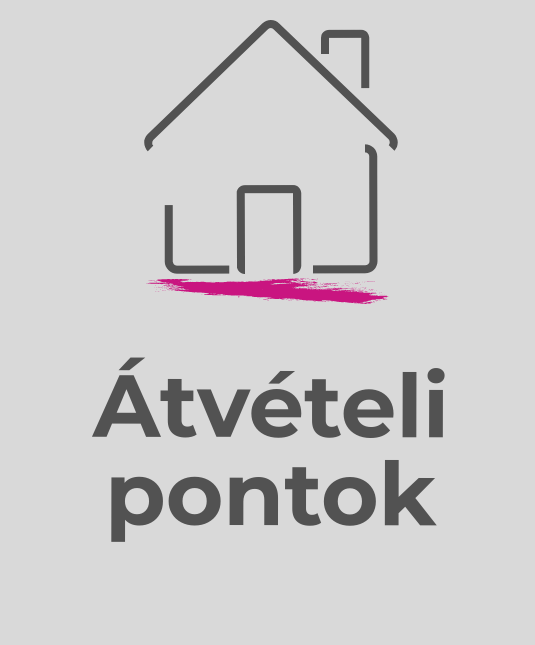 Átvételi pontok