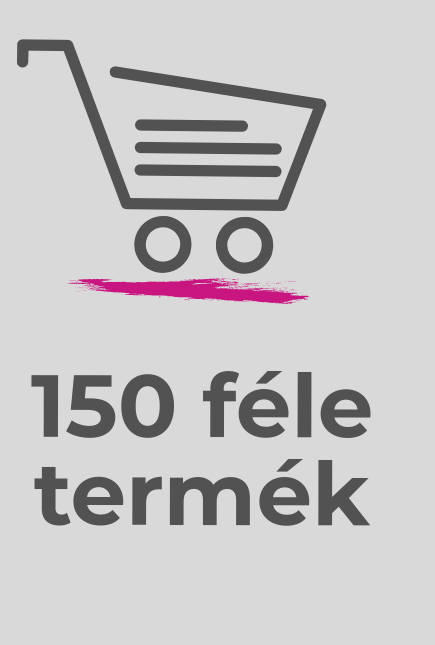 150 féle termék