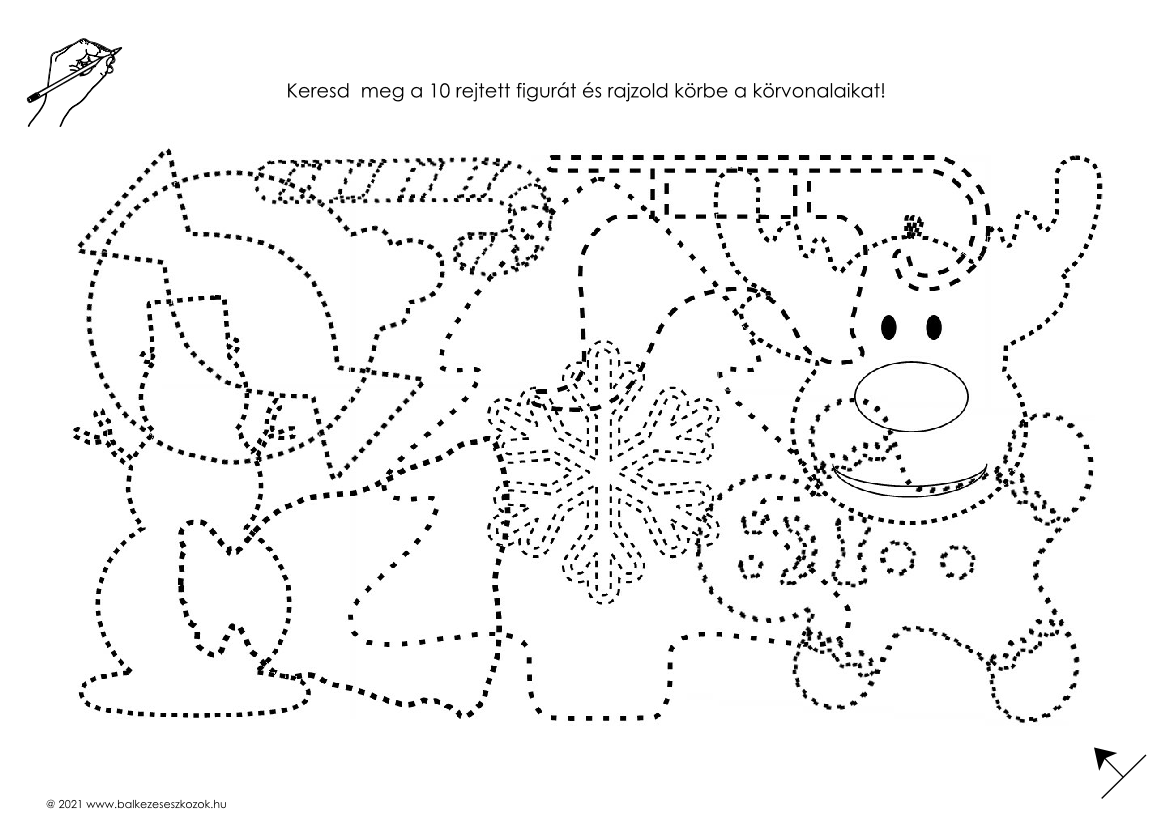 Keresd  meg a 10 rejtett figurát és rajzold körbe a körvonalaikat!

@ 2021 www.balkezeseszkozok.hu